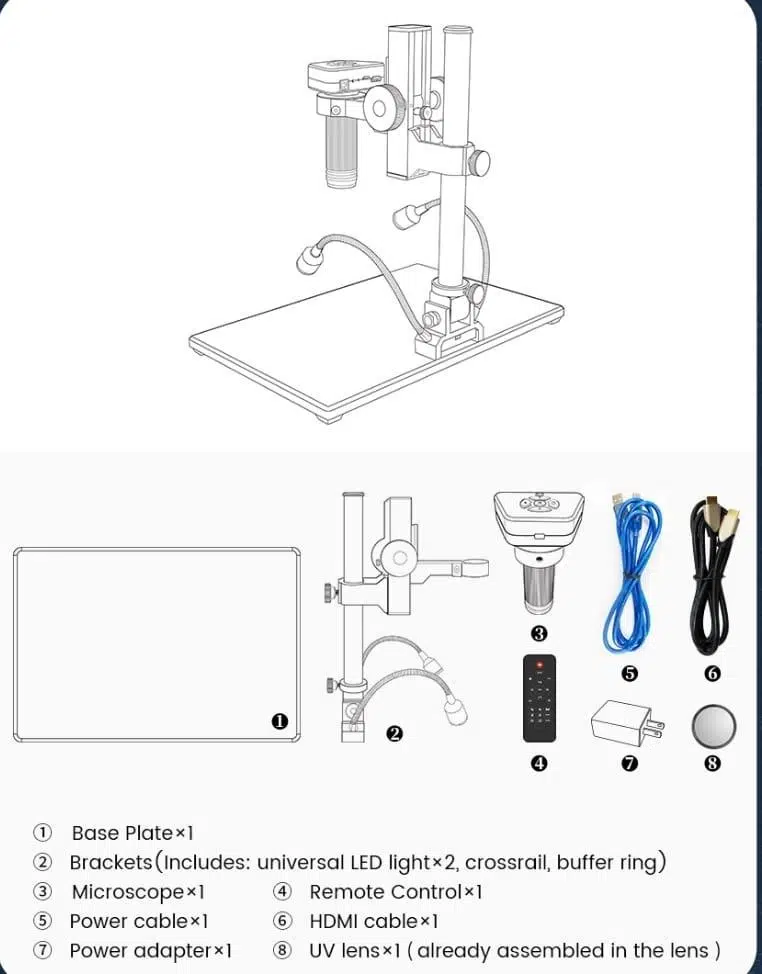 ❶

❷

❸

❹

❺

❻

❼

❽

① Base Plate×1
② Brackets(Includes: universal LED light×2, crossrail, buffer ring)
③ Microscope×1 ④ Remote Control×1
⑤ Power cable×1 ⑥ HDMI cable×1
⑦ Power adapter×1 ⑧ UV lens×1 ( already assembled in the lens )