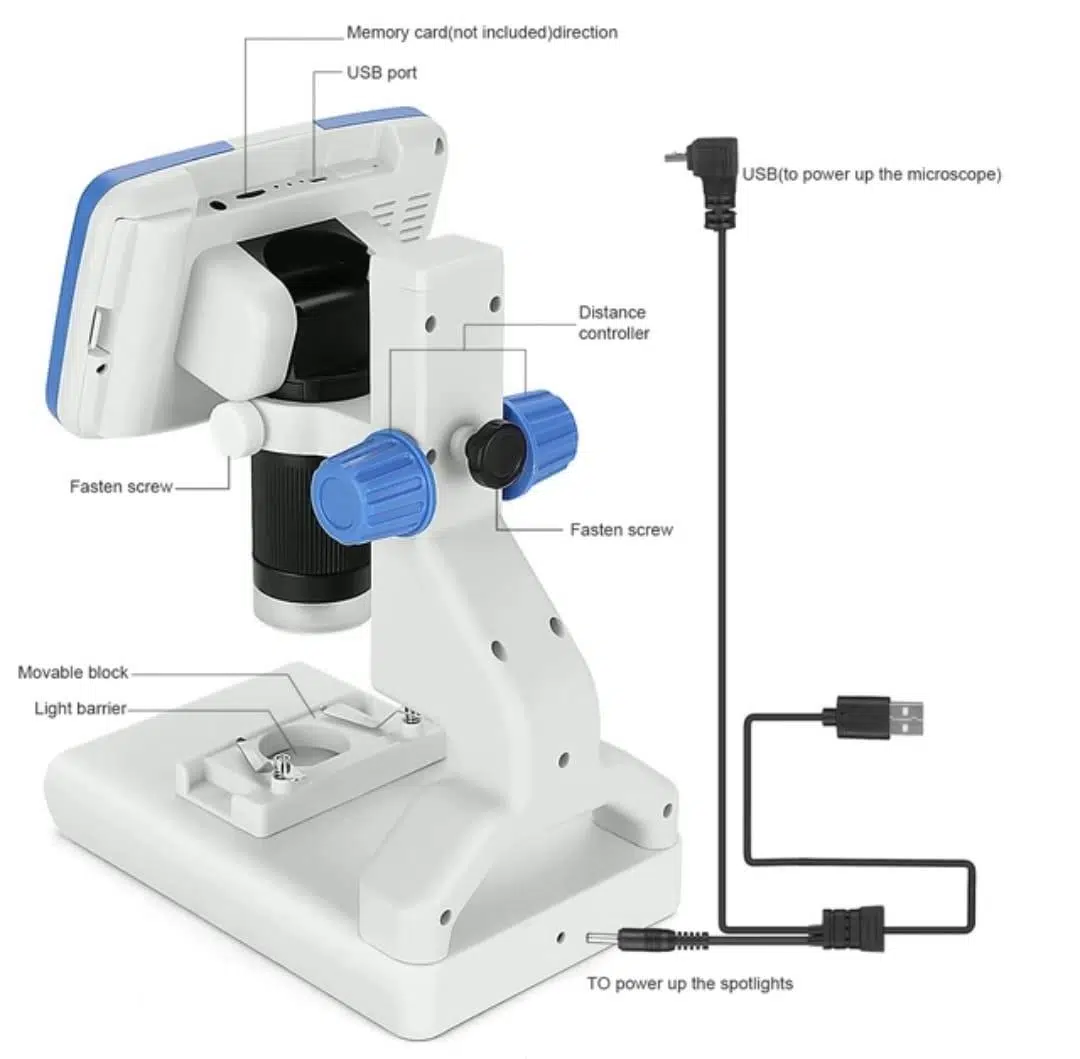 Memory card(not included)direction

USB port

USB(to power up the microscope)

Distance controller

Fasten screw

Fasten screw

Movable block

Light barrier

TO power up the spotlights