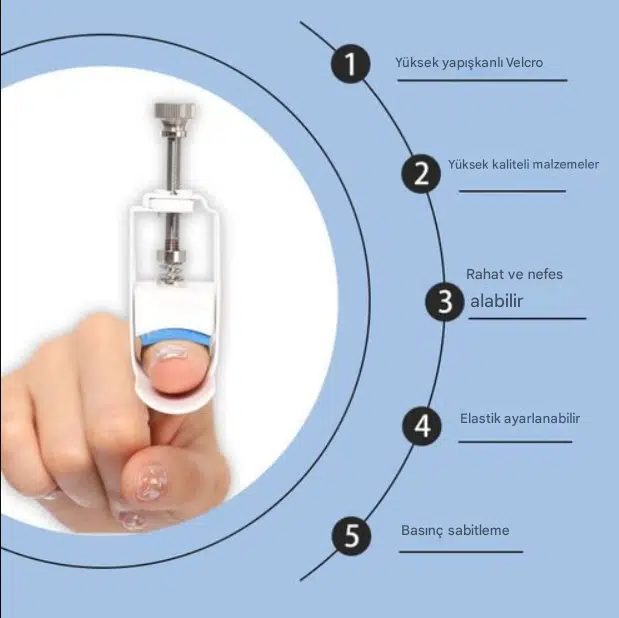 1
Yüksek yapışkanlı Velcro

2
Yüksek kaliteli malzemeler

3
Rahat ve nefes alabilir

4
Elastik ayarlanabilir

5
Basınç sabitleme